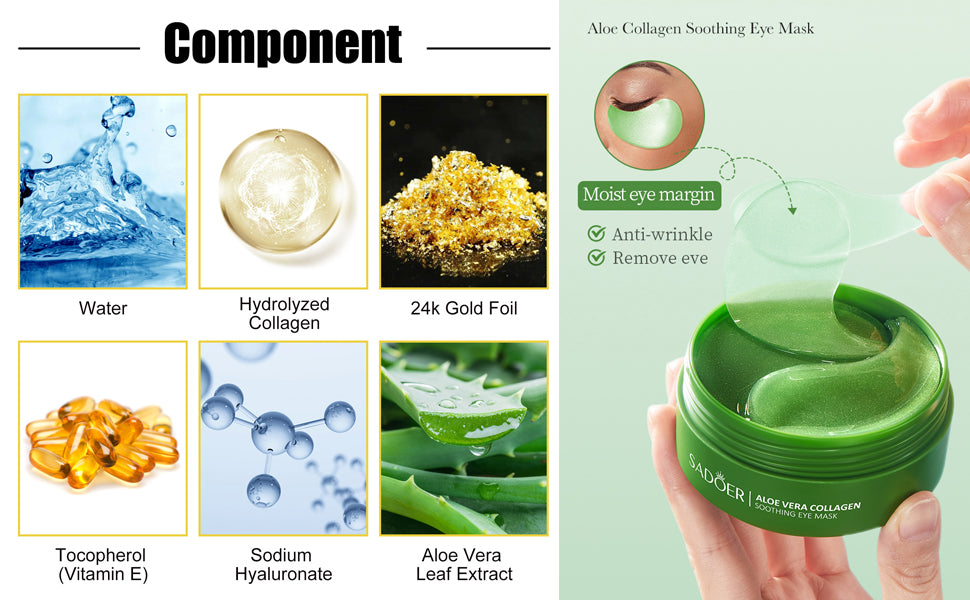 Component

Water

Hydrolyzed Collagen

24k Gold Foil

Tocopherol (Vitamin E)

Sodium Hyaluronate

Aloe Vera Leaf Extract

Aloe Collagen Soothing Eye Mask

Moist eye margin

Anti-wrinkle

Remove eve

SADOER | ALOE VERA COLLAGEN SOOTHING EYE MASK